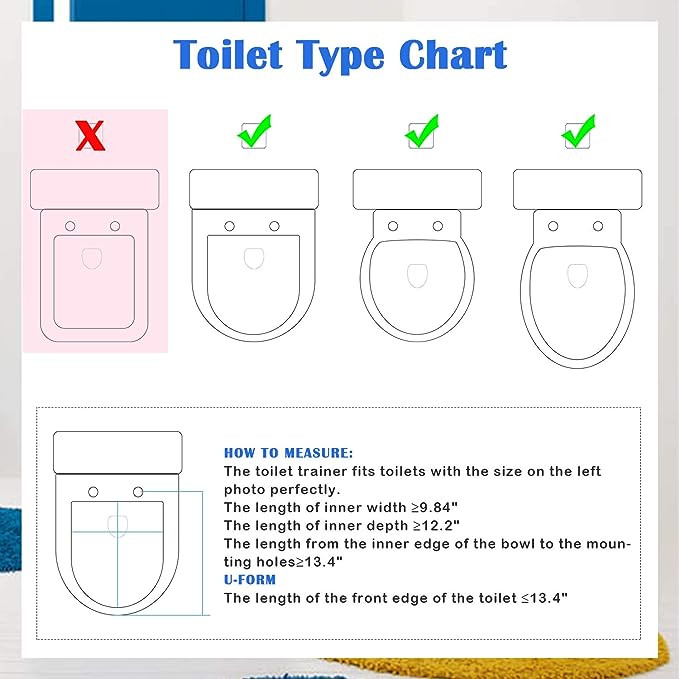 Toilet Type Chart

X

HOW TO MEASURE:
The toilet trainer fits toilets with the size on the left photo perfectly.
The length of inner width ≥9.84"
The length of inner depth ≥12.2"
The length from the inner edge of the bowl to the mounting holes≥13.4"
U-FORM
The length of the front edge of the toilet ≤13.4"