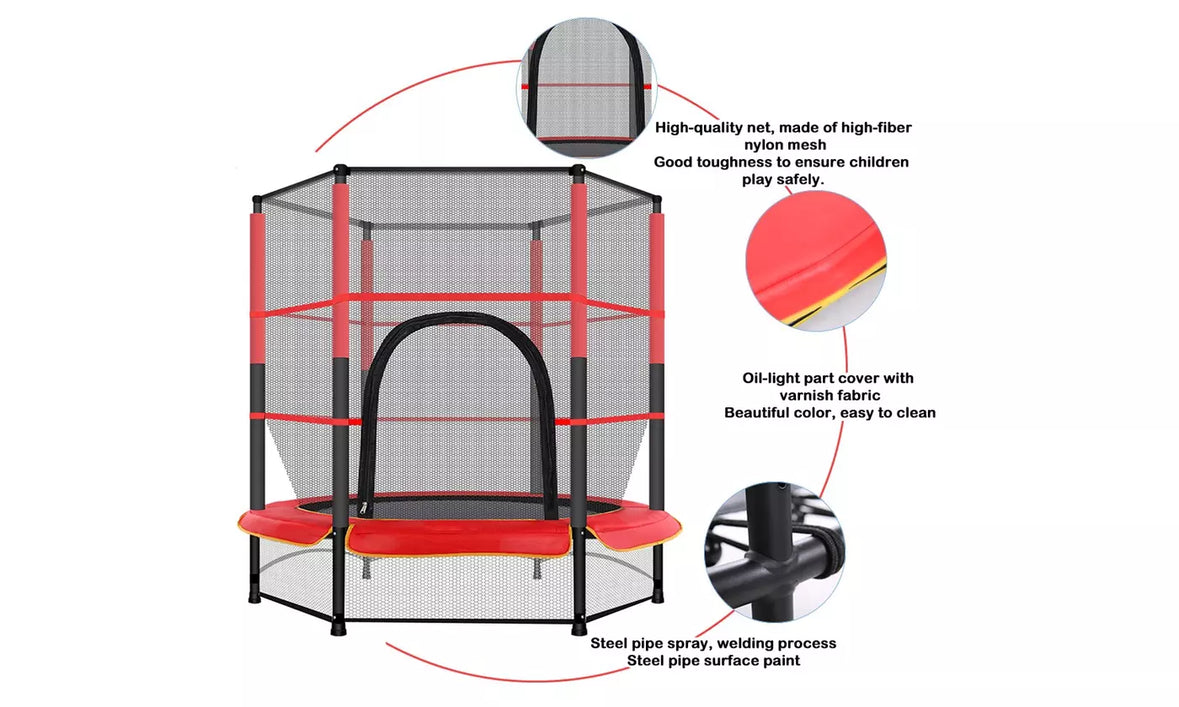 High-quality net, made of high-fiber nylon mesh
Good toughness to ensure children play safely.

Oil-light part cover with varnish fabric
Beautiful color, easy to clean

Steel pipe spray, welding process
Steel pipe surface paint